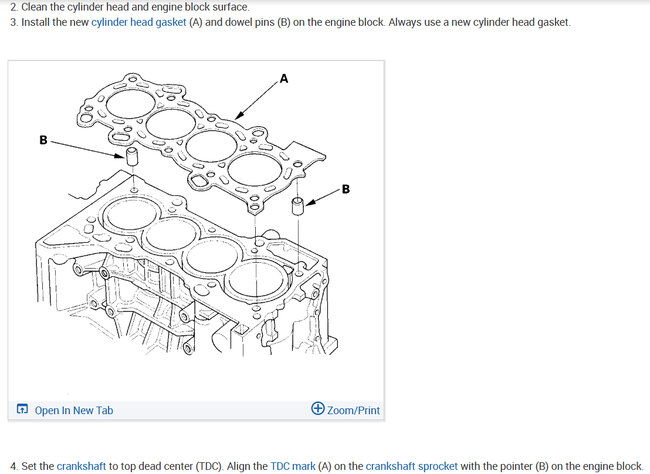 2. Clean the cylinder head and engine block surface.
3. Install the new cylinder head gasket (A) and dowel pins (B) on the engine block. Always use a new cylinder head gasket.

A
B
B

Open In New Tab
Zoom/Print

4. Set the crankshaft to top dead center (TDC). Align the TDC mark (A) on the crankshaft sprocket with the pointer (B) on the engine block.