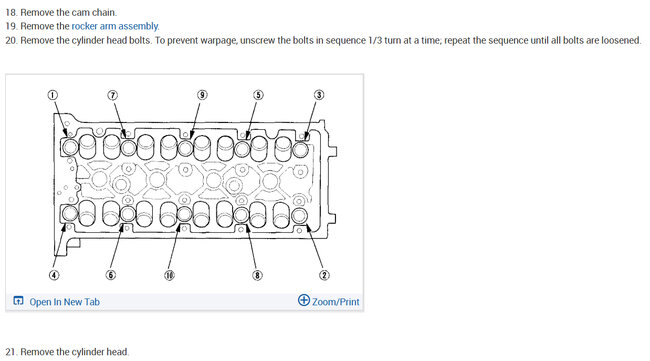 18. Remove the cam chain.
19. Remove the rocker arm assembly.
20. Remove the cylinder head bolts. To prevent warpage, unscrew the bolts in sequence 1/3 turn at a time; repeat the sequence until all bolts are loosened.

①
⑦
⑨
⑤
③
④
⑥
⑩
⑧
②

Open In New Tab
Zoom/Print

21. Remove the cylinder head.