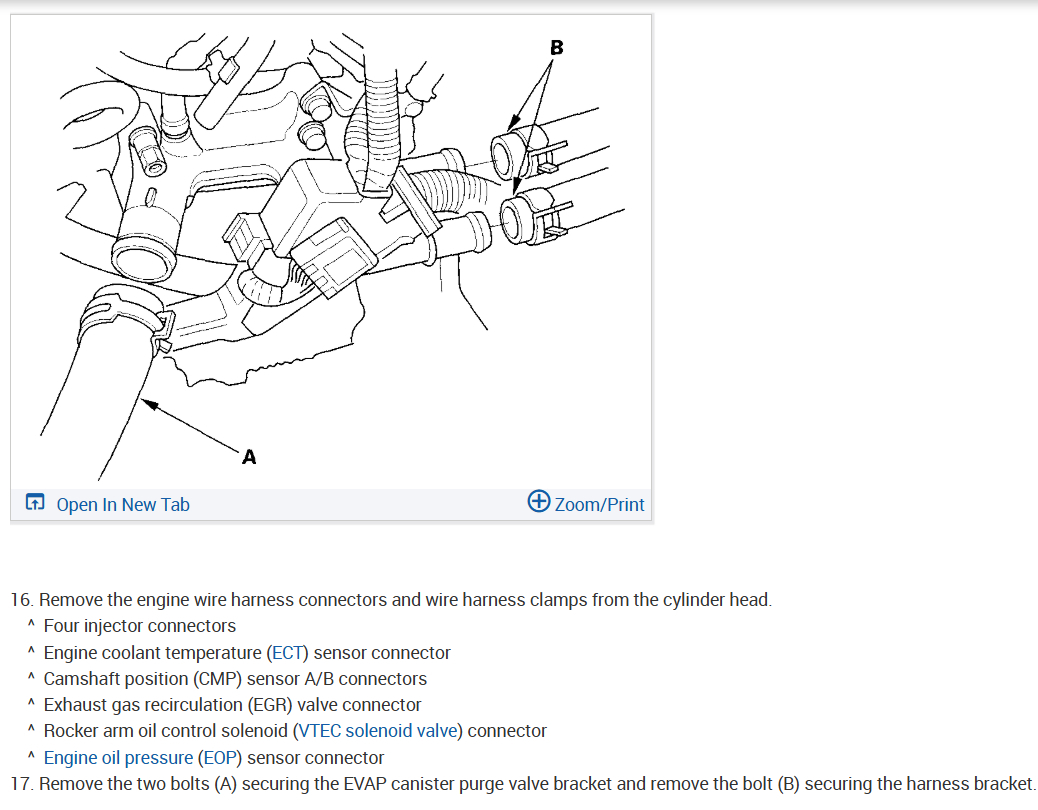 B

A

Open In New Tab

Zoom/Print

16. Remove the engine wire harness connectors and wire harness clamps from the cylinder head.
^ Four injector connectors
^ Engine coolant temperature (ECT) sensor connector
^ Camshaft position (CMP) sensor A/B connectors
^ Exhaust gas recirculation (EGR) valve connector
^ Rocker arm oil control solenoid (VTEC solenoid valve) connector
^ Engine oil pressure (EOP) sensor connector
17. Remove the two bolts (A) securing the EVAP canister purge valve bracket and remove the bolt (B) securing the harness bracket.