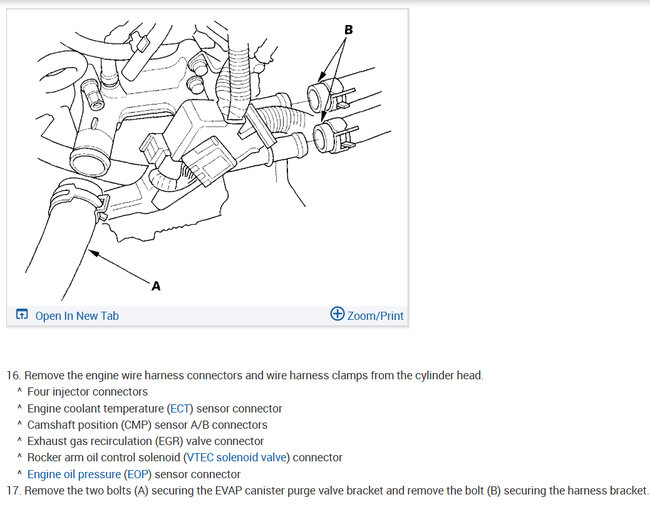 B

A

Open In New Tab

Zoom/Print

16. Remove the engine wire harness connectors and wire harness clamps from the cylinder head.
^ Four injector connectors
^ Engine coolant temperature (ECT) sensor connector
^ Camshaft position (CMP) sensor A/B connectors
^ Exhaust gas recirculation (EGR) valve connector
^ Rocker arm oil control solenoid (VTEC solenoid valve) connector
^ Engine oil pressure (EOP) sensor connector
17. Remove the two bolts (A) securing the EVAP canister purge valve bracket and remove the bolt (B) securing the harness bracket.