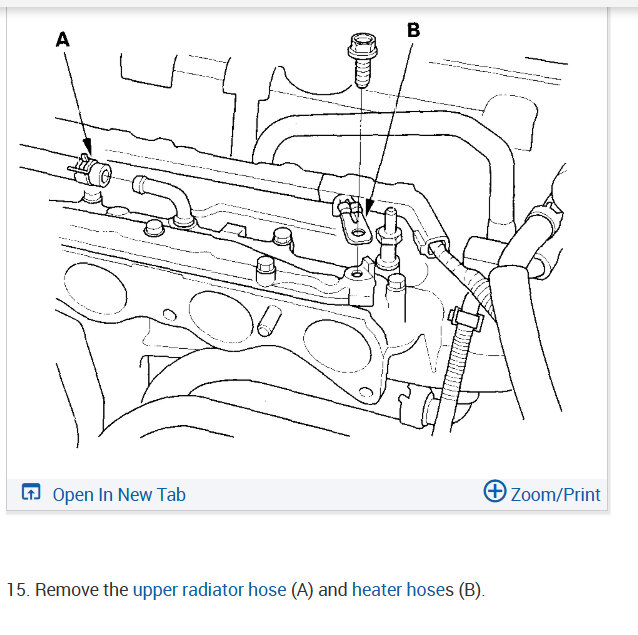 A

B

Open In New Tab

Zoom/Print

15. Remove the upper radiator hose (A) and heater hoses (B).