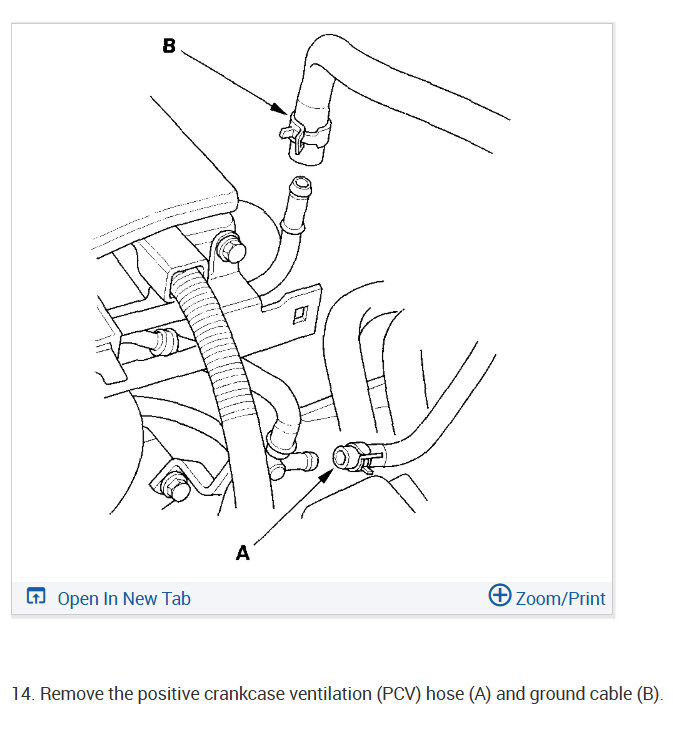 B

A

Open In New Tab

Zoom/Print

14. Remove the positive crankcase ventilation (PCV) hose (A) and ground cable (B).