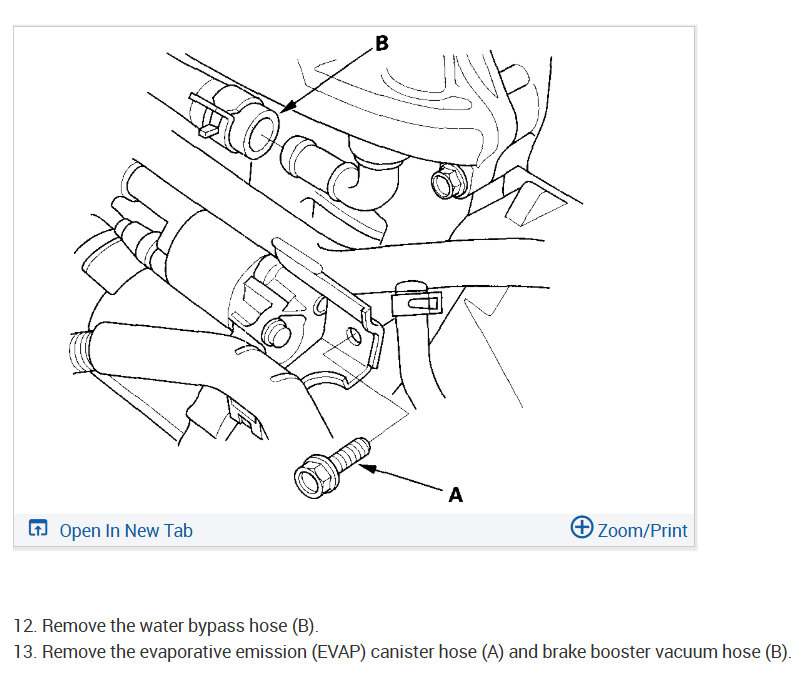 B

A

Open In New Tab

Zoom/Print

12. Remove the water bypass hose (B).
13. Remove the evaporative emission (EVAP) canister hose (A) and brake booster vacuum hose (B).