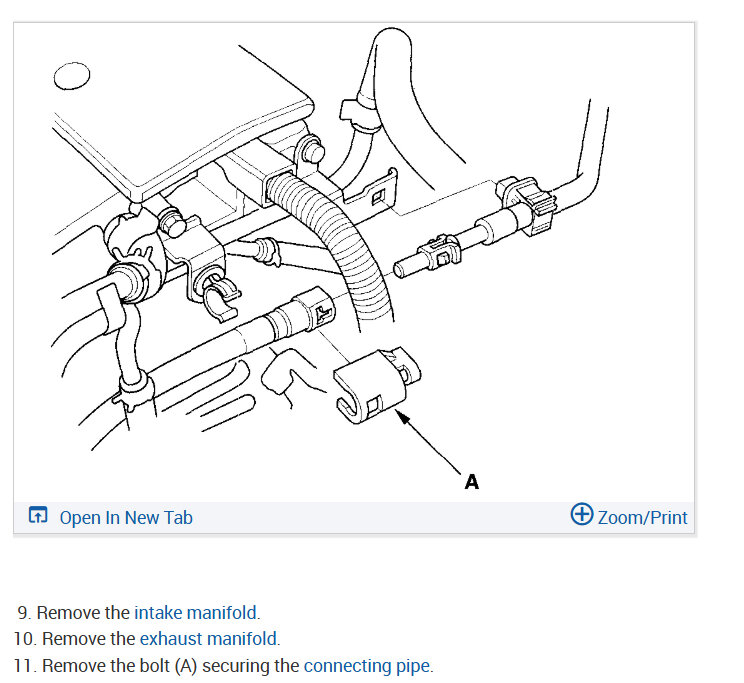 A

Open In New Tab

Zoom/Print

9. Remove the intake manifold.
10. Remove the exhaust manifold.
11. Remove the bolt (A) securing the connecting pipe.