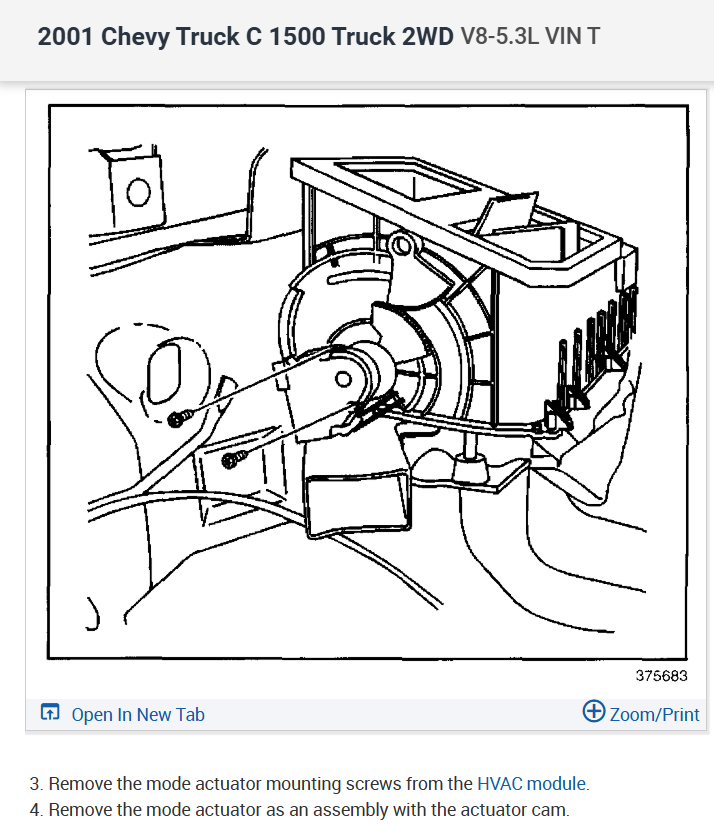 2001 Chevy Truck C 1500 Truck 2WD V8-5.3L VIN T

375683

Open In New Tab

Zoom/Print

3. Remove the mode actuator mounting screws from the HVAC module.
4. Remove the mode actuator as an assembly with the actuator cam.