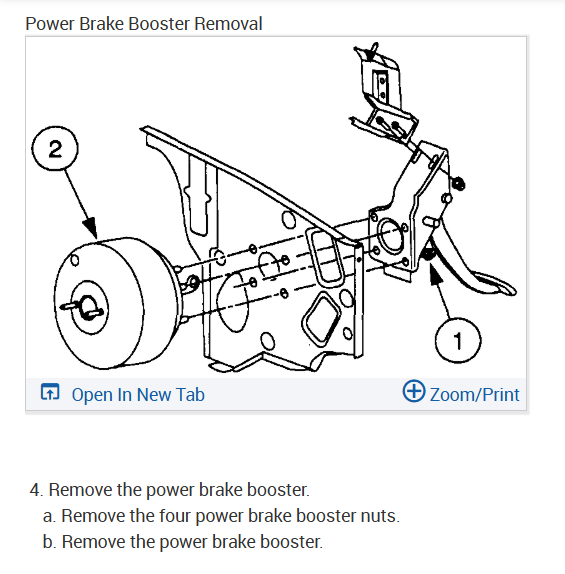 Power Brake Booster Removal

2

1

Open In New Tab

Zoom/Print

4. Remove the power brake booster.
a. Remove the four power brake booster nuts.
b. Remove the power brake booster.