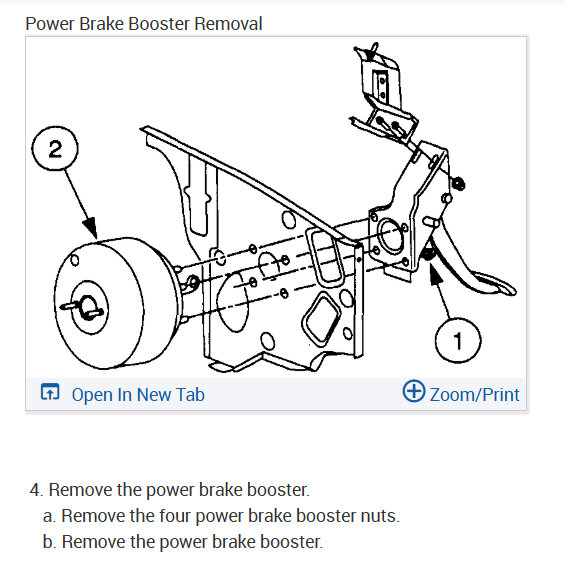 Power Brake Booster Removal

2

1

Open In New Tab

Zoom/Print

4. Remove the power brake booster.
a. Remove the four power brake booster nuts.
b. Remove the power brake booster.