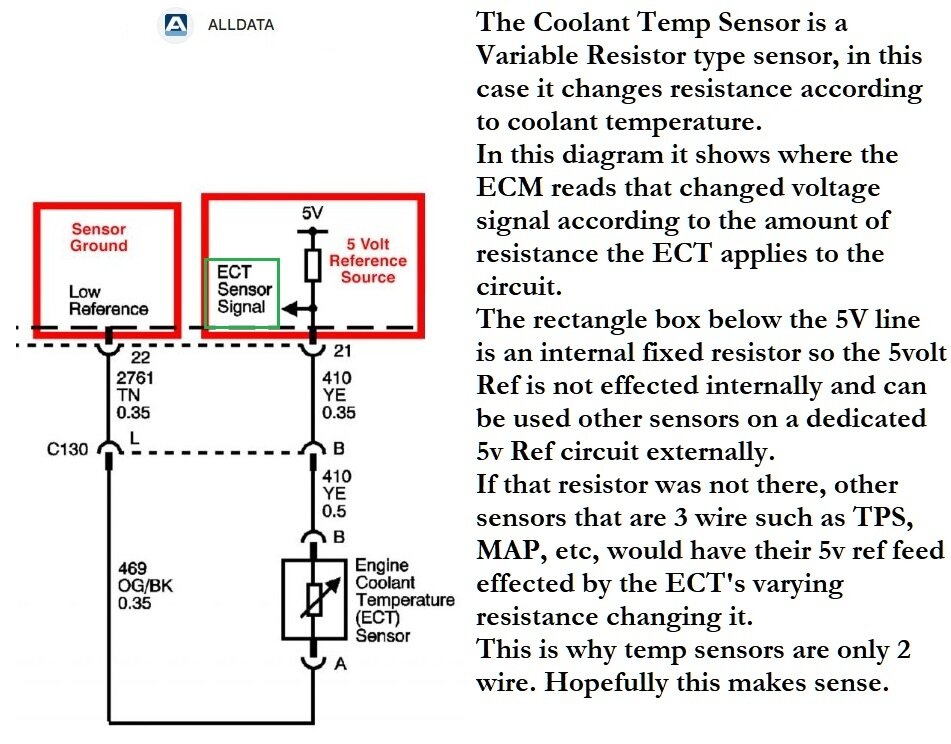 ALLDATA

Sensor Ground

Low Reference

5V

5 Volt Reference Source

ECT Sensor Signal

22

2761
TN
0.35

21

410
YE
0.35

C130

L

B

410
YE
0.5

B

469
OG/BK
0.35

Engine Coolant Temperature (ECT) Sensor

A

The Coolant Temp Sensor is a Variable Resistor type sensor, in this case it changes resistance according to coolant temperature.
In this diagram it shows where the ECM reads that changed voltage signal according to the amount of resistance the ECT applies to the circuit.
The rectangle box below the 5V line is an internal fixed resistor so the 5volt Ref is not effected internally and can be used other sensors on a dedicated 5v Ref circuit externally.
If that resistor was not there, other sensors that are 3 wire such as TPS, MAP, etc, would have their 5v ref feed effected by the ECT's varying resistance changing it.
This is why temp sensors are only 2 wire. Hopefully this makes sense.