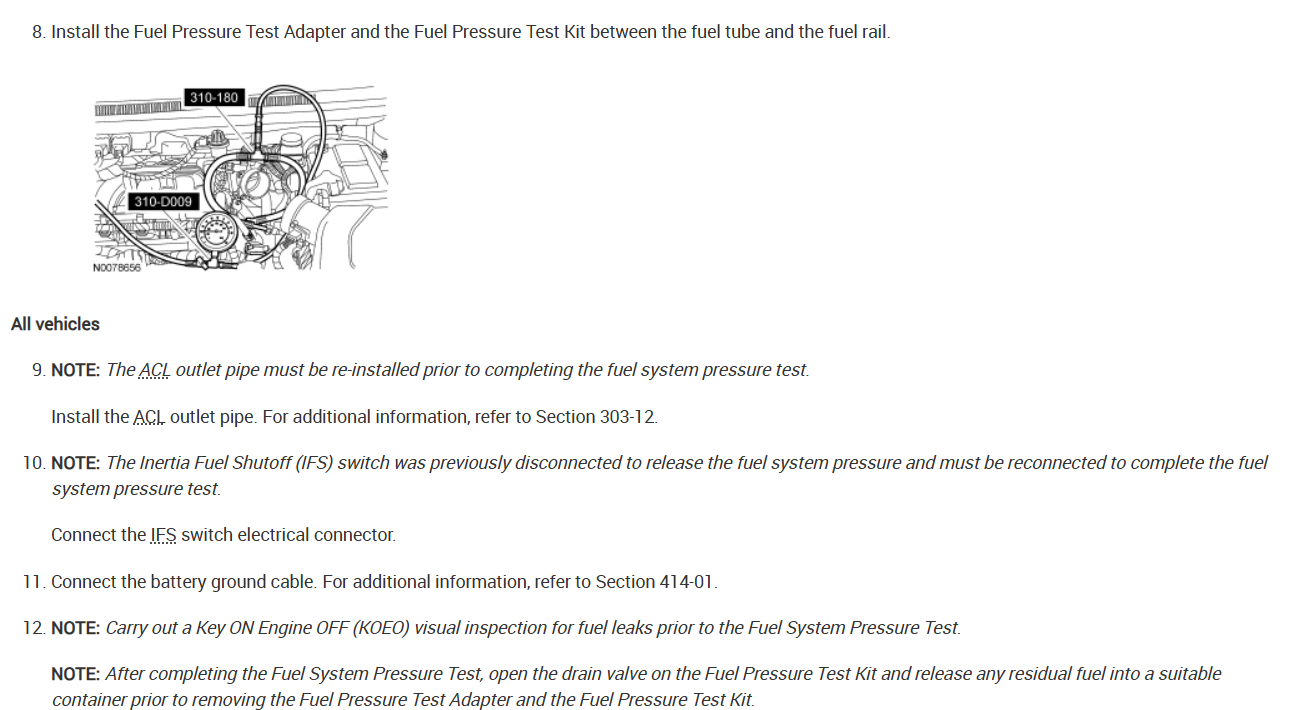 8. Install the Fuel Pressure Test Adapter and the Fuel Pressure Test Kit between the fuel tube and the fuel rail.

310-180
310-D009
N0078656

All vehicles

9. NOTE: The ACL outlet pipe must be re-installed prior to completing the fuel system pressure test.

Install the ACL outlet pipe. For additional information, refer to Section 303-12.

10. NOTE: The Inertia Fuel Shutoff (IFS) switch was previously disconnected to release the fuel system pressure and must be reconnected to complete the fuel system pressure test.

Connect the IFS switch electrical connector.

11. Connect the battery ground cable. For additional information, refer to Section 414-01.

12. NOTE: Carry out a Key ON Engine OFF (KOEO) visual inspection for fuel leaks prior to the Fuel System Pressure Test.

NOTE: After completing the Fuel System Pressure Test, open the drain valve on the Fuel Pressure Test Kit and release any residual fuel into a suitable container prior to removing the Fuel Pressure Test Adapter and the Fuel Pressure Test Kit.