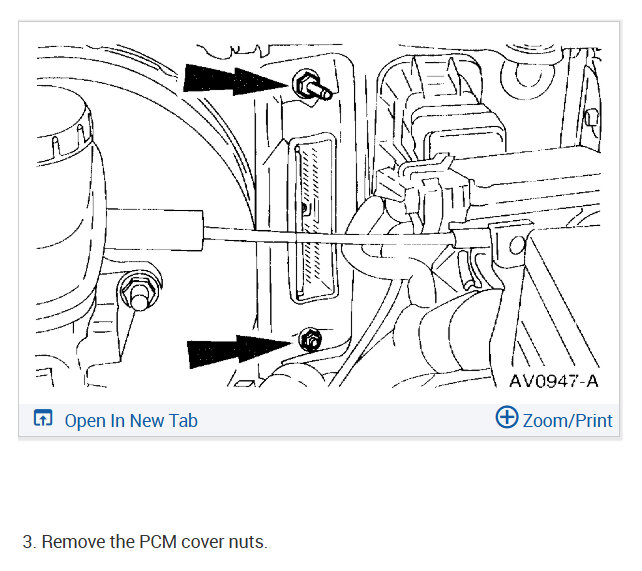 AV0947-A

Open In New Tab

Zoom/Print

3. Remove the PCM cover nuts.