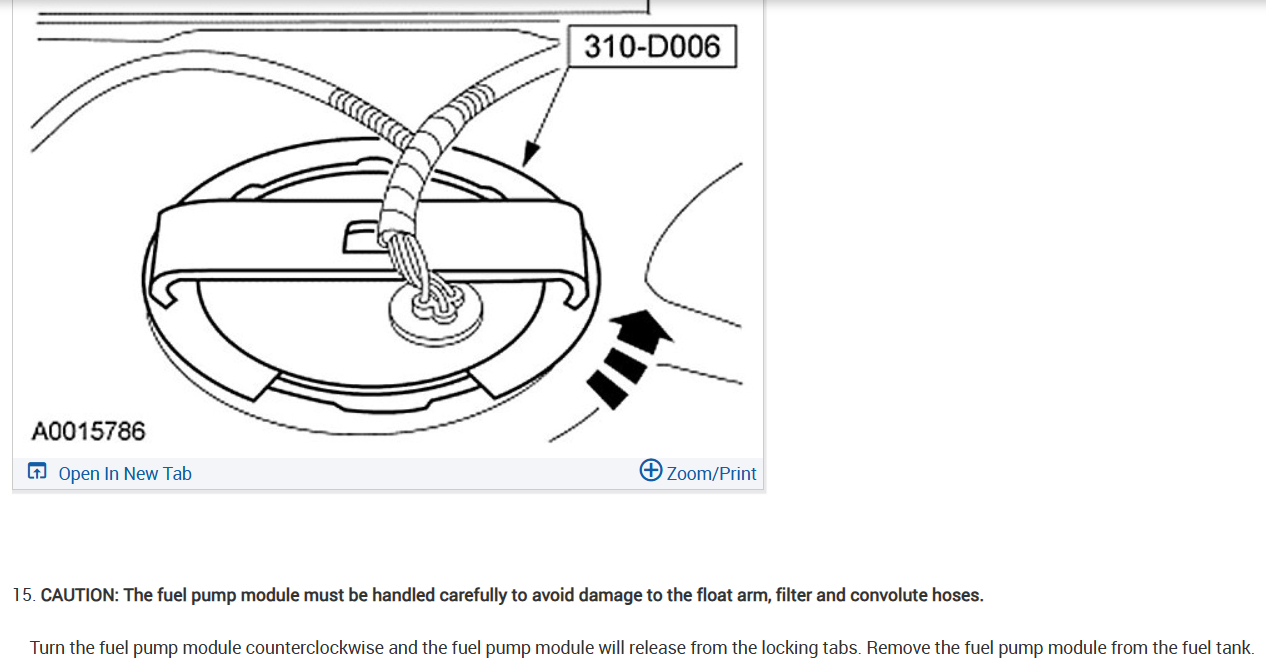 310-D006

A0015786

Open In New Tab

Zoom/Print

15. CAUTION: The fuel pump module must be handled carefully to avoid damage to the float arm, filter and convolute hoses.

Turn the fuel pump module counterclockwise and the fuel pump module will release from the locking tabs. Remove the fuel pump module from the fuel tank.