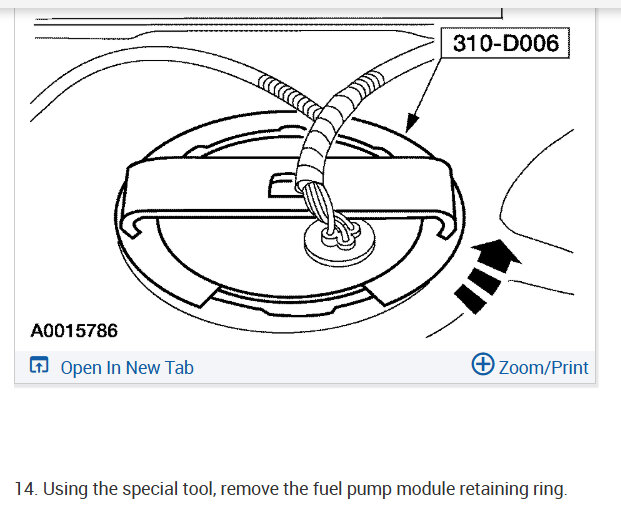 310-D006

A0015786

Open In New Tab

Zoom/Print

14. Using the special tool, remove the fuel pump module retaining ring.