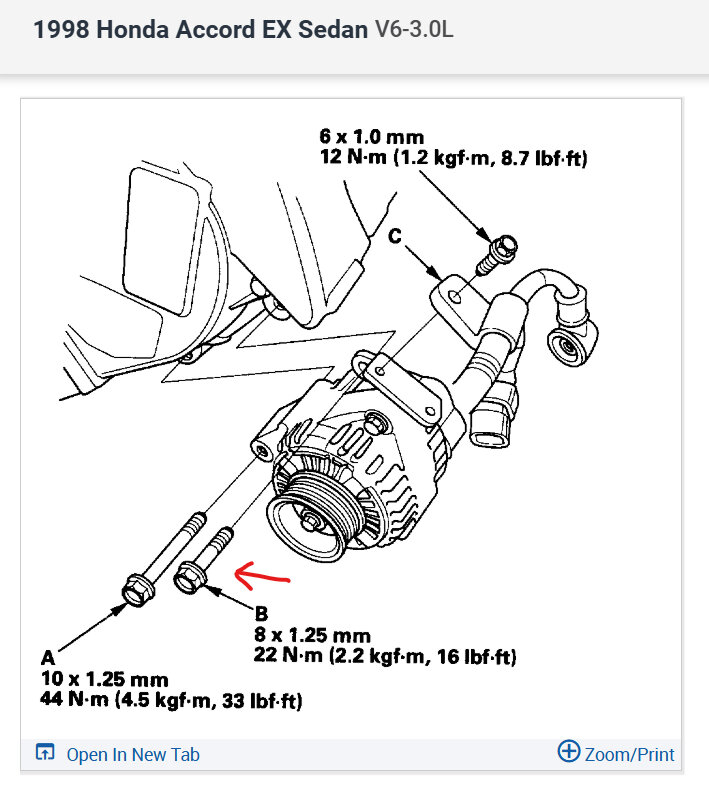 1998 Honda Accord EX Sedan V6-3.0L

6 x 1.0 mm
12 N·m (1.2 kgf·m, 8.7 lbf·ft)

C

B
8 x 1.25 mm
22 N·m (2.2 kgf·m, 16 lbf·ft)

A
10 x 1.25 mm
44 N·m (4.5 kgf·m, 33 lbf·ft)

Open In New Tab

Zoom/Print