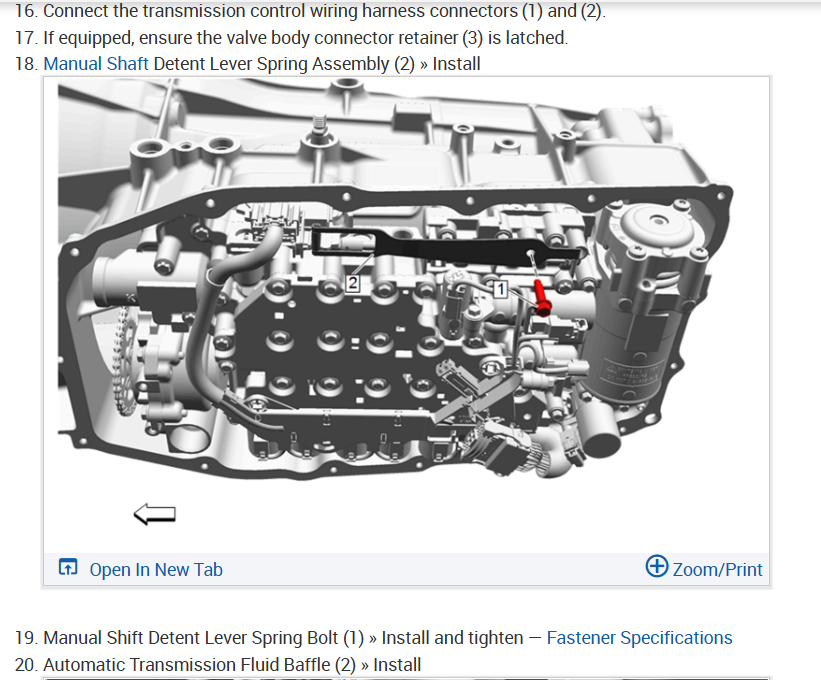 16. Connect the transmission control wiring harness connectors (1) and (2).
17. If equipped, ensure the valve body connector retainer (3) is latched.
18. Manual Shaft Detent Lever Spring Assembly (2) » Install

2
1

Open In New Tab
Zoom/Print

19. Manual Shift Detent Lever Spring Bolt (1) » Install and tighten — Fastener Specifications
20. Automatic Transmission Fluid Baffle (2) » Install