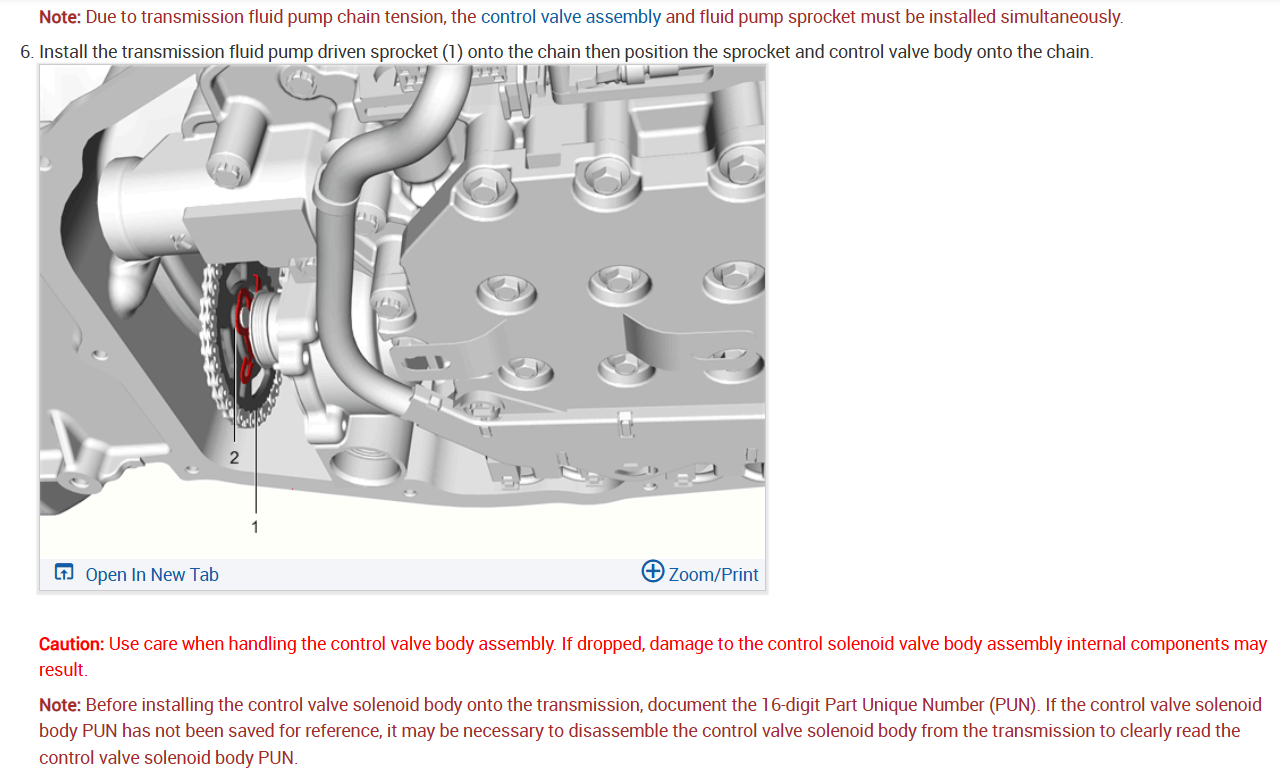 Note: Due to transmission fluid pump chain tension, the control valve assembly and fluid pump sprocket must be installed simultaneously.

6. Install the transmission fluid pump driven sprocket (1) onto the chain then position the sprocket and control valve body onto the chain.

2

1

Open In New Tab

Zoom/Print

Caution: Use care when handling the control valve body assembly. If dropped, damage to the control solenoid valve body assembly internal components may result.

Note: Before installing the control valve solenoid body onto the transmission, document the 16-digit Part Unique Number (PUN). If the control valve solenoid body PUN has not been saved for reference, it may be necessary to disassemble the control valve solenoid body from the transmission to clearly read the control valve solenoid body PUN.