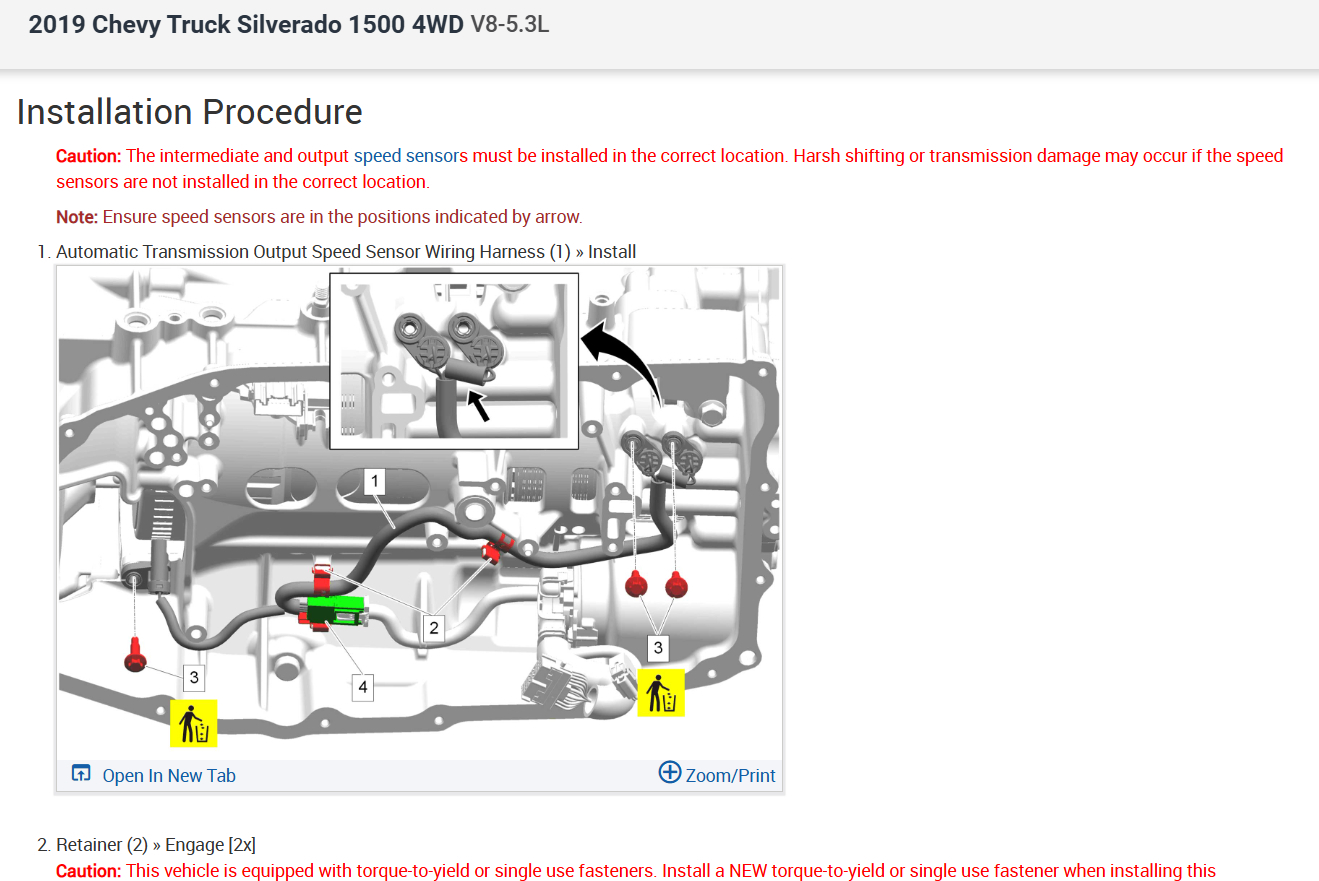 2019 Chevy Truck Silverado 1500 4WD V8-5.3L

Installation Procedure

Caution: The intermediate and output speed sensors must be installed in the correct location. Harsh shifting or transmission damage may occur if the speed sensors are not installed in the correct location.

Note: Ensure speed sensors are in the positions indicated by arrow.

1. Automatic Transmission Output Speed Sensor Wiring Harness (1) » Install

1
2
3
3
4

Open In New Tab
Zoom/Print

2. Retainer (2) » Engage [2x]
Caution: This vehicle is equipped with torque-to-yield or single use fasteners. Install a NEW torque-to-yield or single use fastener when installing this