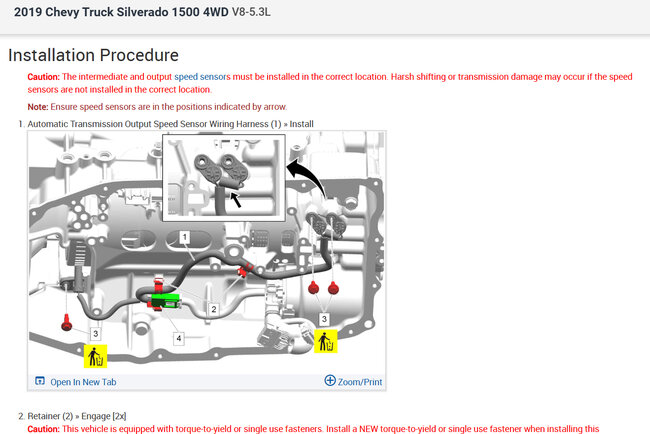 2019 Chevy Truck Silverado 1500 4WD V8-5.3L

Installation Procedure

Caution: The intermediate and output speed sensors must be installed in the correct location. Harsh shifting or transmission damage may occur if the speed sensors are not installed in the correct location.

Note: Ensure speed sensors are in the positions indicated by arrow.

1. Automatic Transmission Output Speed Sensor Wiring Harness (1) » Install

1
2
3
3
4

Open In New Tab
Zoom/Print

2. Retainer (2) » Engage [2x]

Caution: This vehicle is equipped with torque-to-yield or single use fasteners. Install a NEW torque-to-yield or single use fastener when installing this