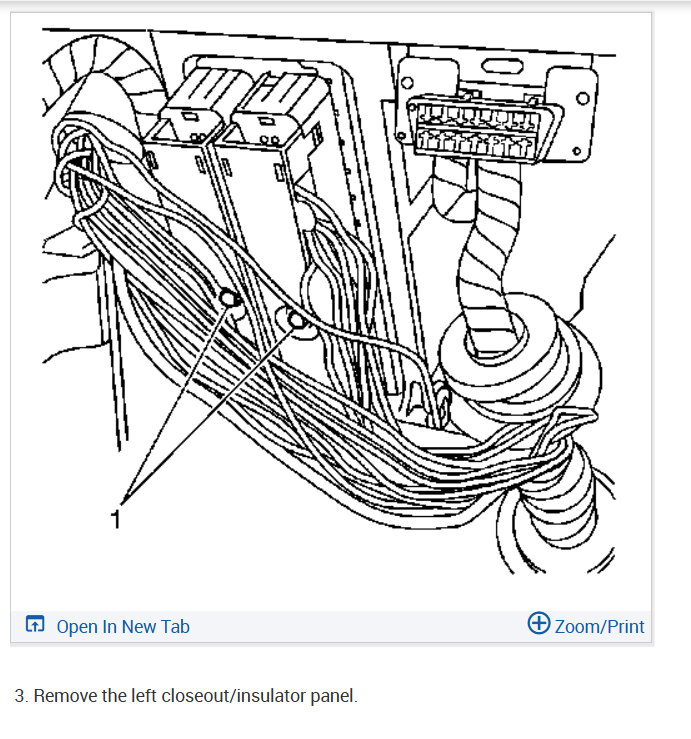 1

Open In New Tab

Zoom/Print

3. Remove the left closeout/insulator panel.