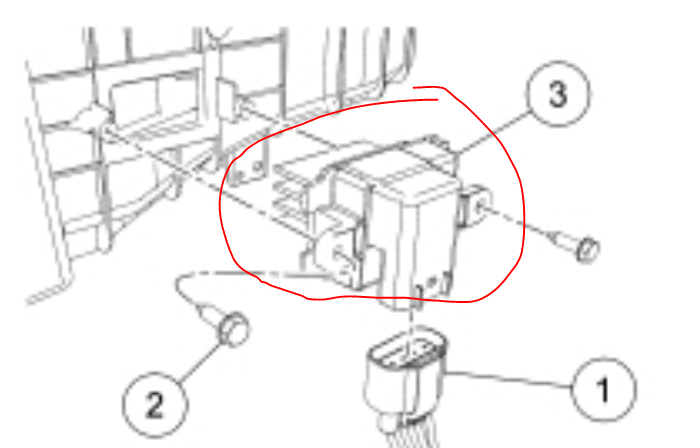 3
2
1