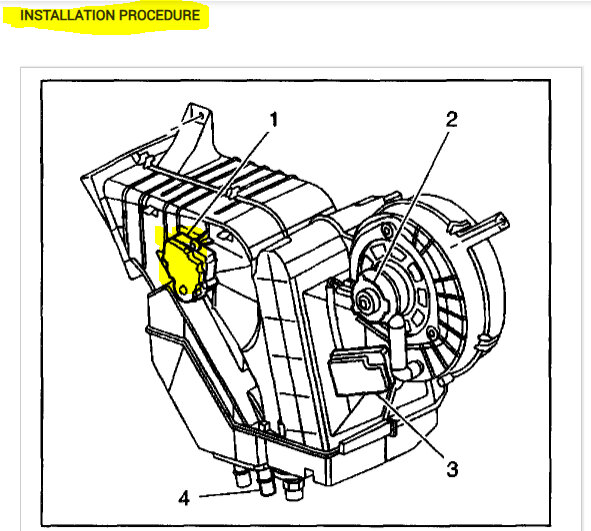 INSTALLATION PROCEDURE

1
2
3
4