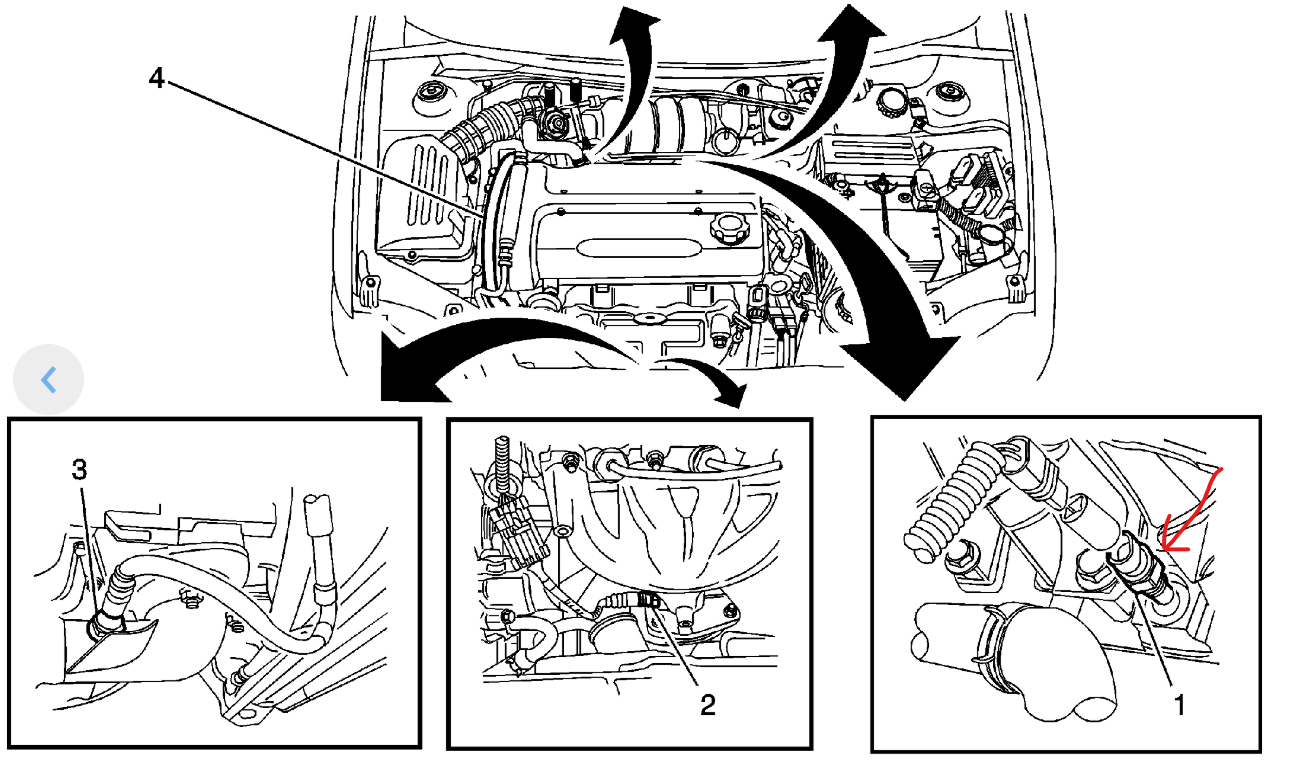 4
3
2
1