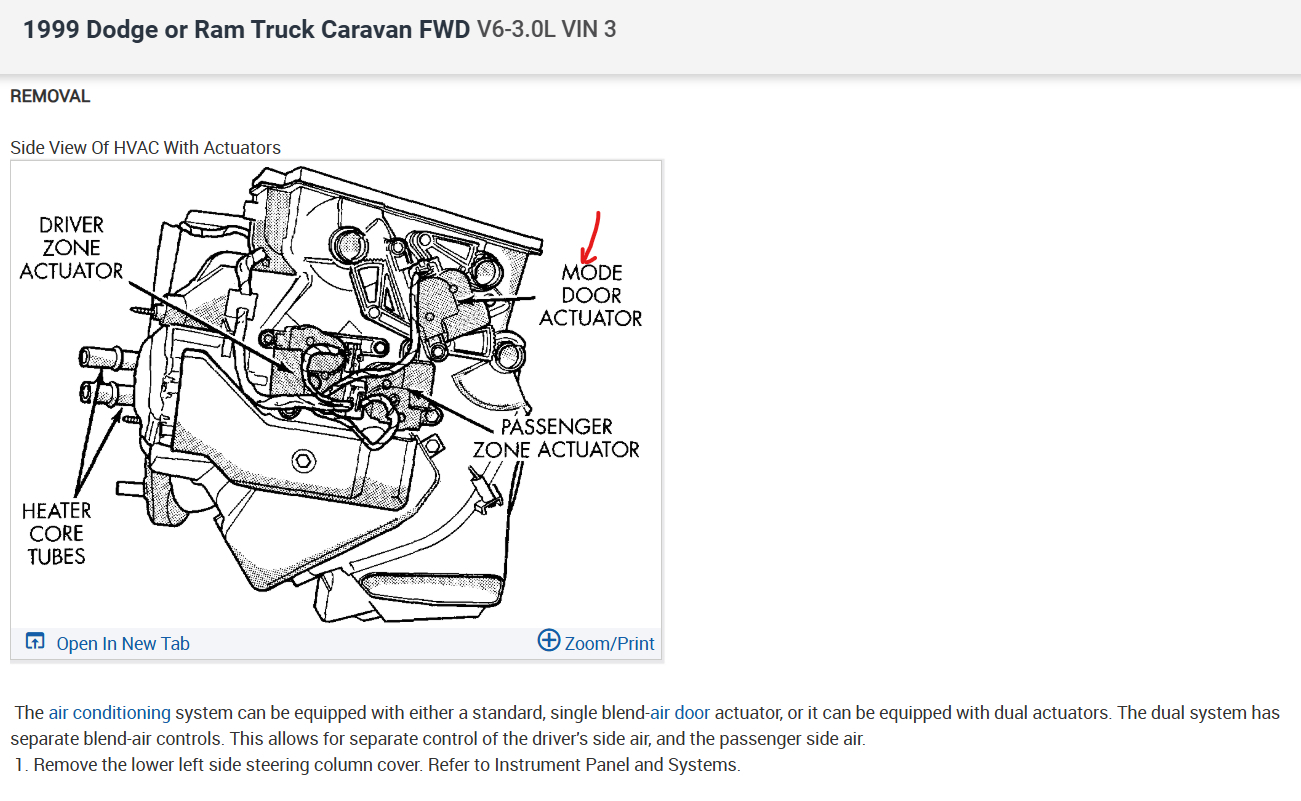 1999 Dodge or Ram Truck Caravan FWD V6-3.0L VIN 3

REMOVAL

Side View Of HVAC With Actuators

DRIVER ZONE ACTUATOR

MODE DOOR ACTUATOR

PASSENGER ZONE ACTUATOR

HEATER CORE TUBES

Open In New Tab

Zoom/Print

The air conditioning system can be equipped with either a standard, single blend-air door actuator, or it can be equipped with dual actuators. The dual system has separate blend-air controls. This allows for separate control of the driver's side air, and the passenger side air.

1. Remove the lower left side steering column cover. Refer to Instrument Panel and Systems.