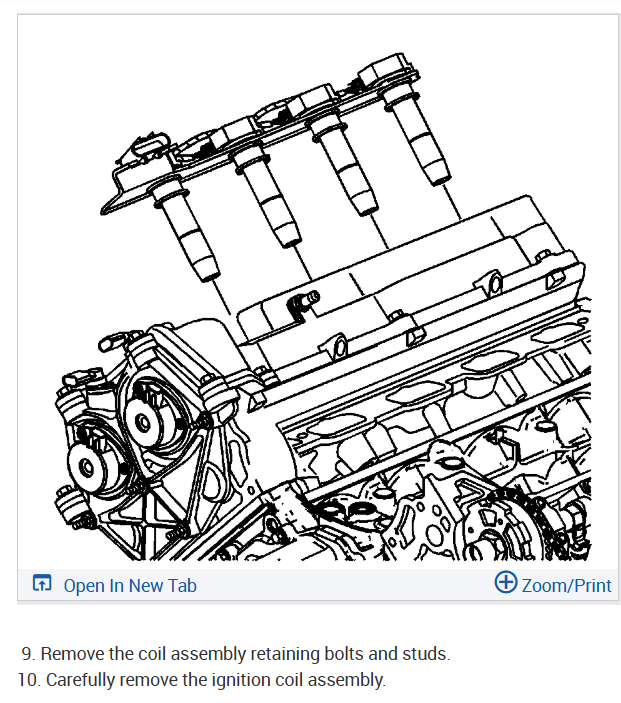 Open In New Tab

Zoom/Print

9. Remove the coil assembly retaining bolts and studs.
10. Carefully remove the ignition coil assembly.