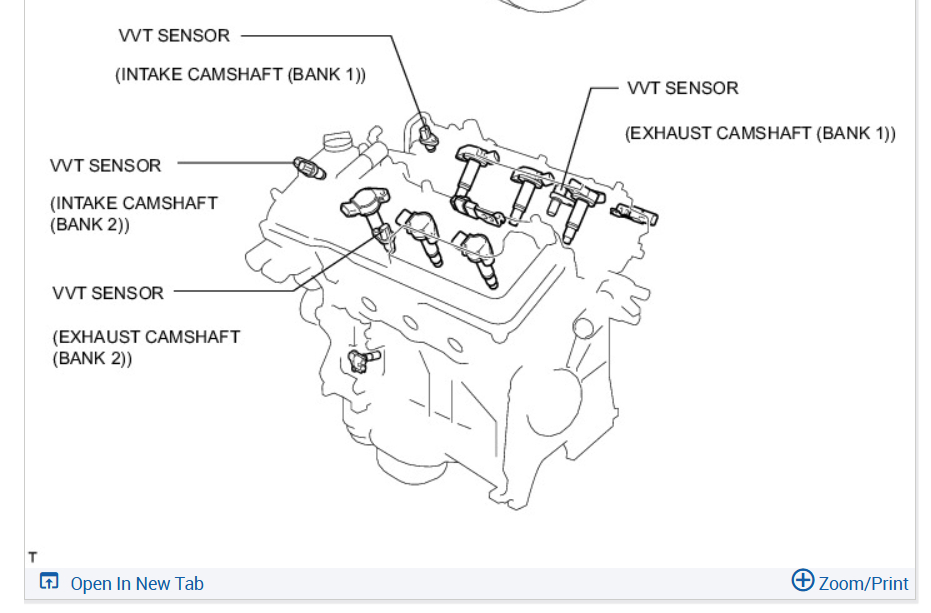 VVT SENSOR

(INTAKE CAMSHAFT (BANK 1))

VVT SENSOR

(EXHAUST CAMSHAFT (BANK 1))

VVT SENSOR

(INTAKE CAMSHAFT (BANK 2))

VVT SENSOR

(EXHAUST CAMSHAFT (BANK 2))

T

Open In New Tab

Zoom/Print