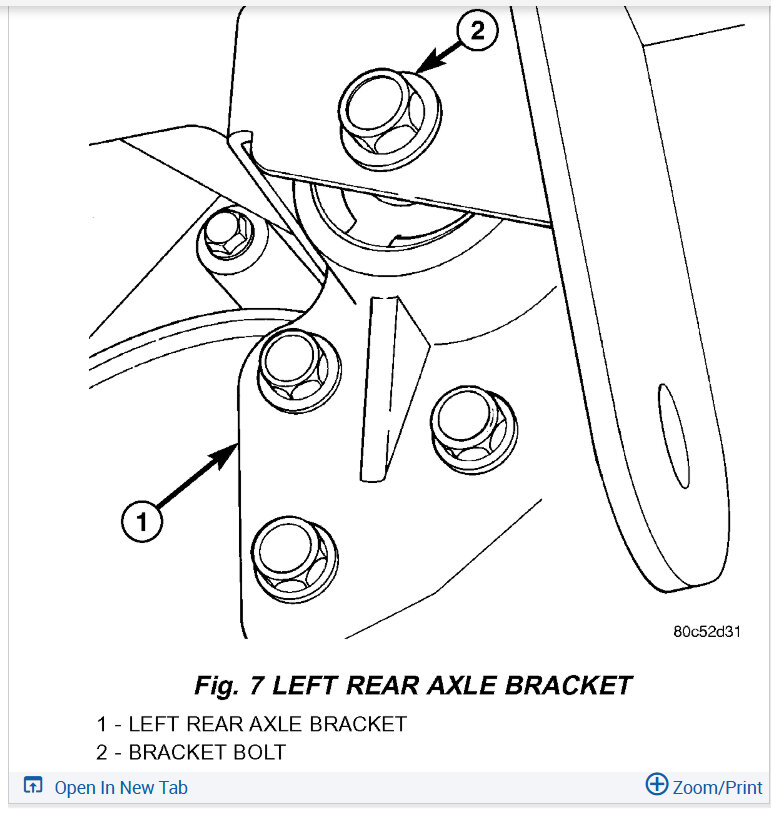 2

1

80c52d31

Fig. 7 LEFT REAR AXLE BRACKET

1 - LEFT REAR AXLE BRACKET
2 - BRACKET BOLT

Open In New Tab

Zoom/Print