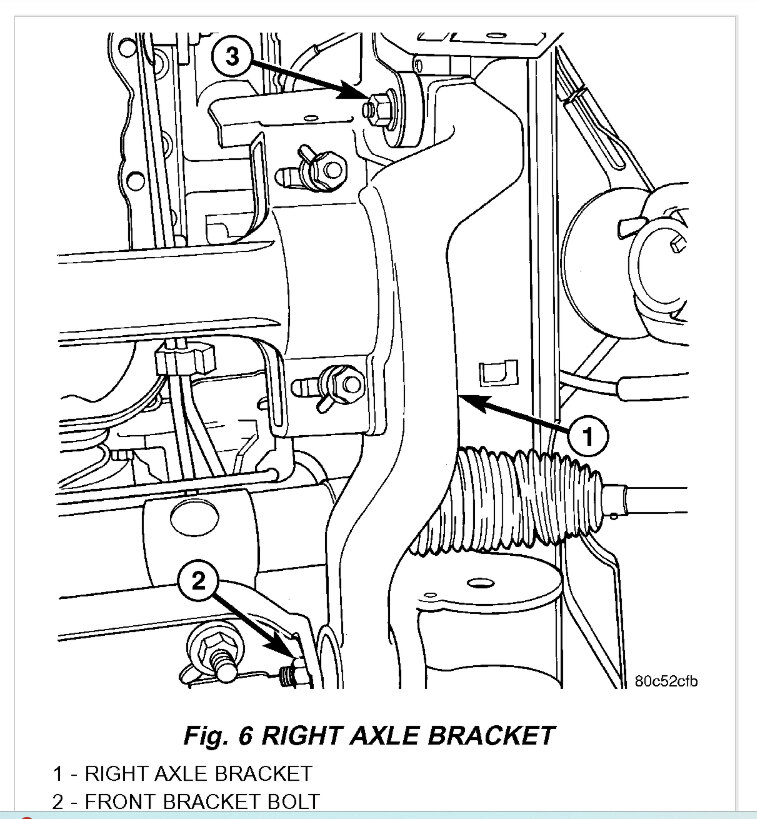 3

1

2

80c52cfb

Fig. 6 RIGHT AXLE BRACKET

1 - RIGHT AXLE BRACKET
2 - FRONT BRACKET BOLT