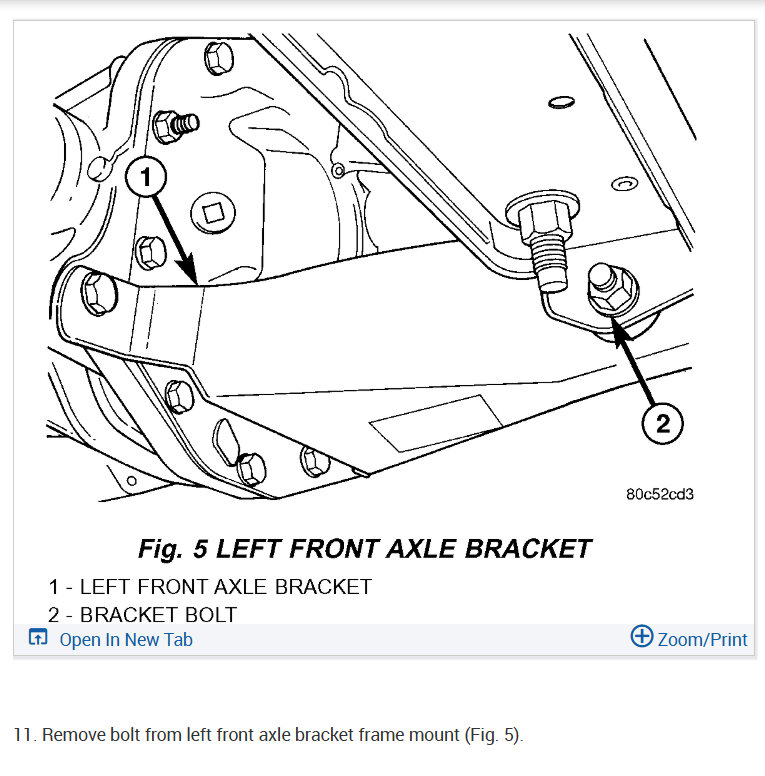 1

2

80c52cd3

Fig. 5 LEFT FRONT AXLE BRACKET

1 - LEFT FRONT AXLE BRACKET
2 - BRACKET BOLT

Open In New Tab

Zoom/Print

11. Remove bolt from left front axle bracket frame mount (Fig. 5).