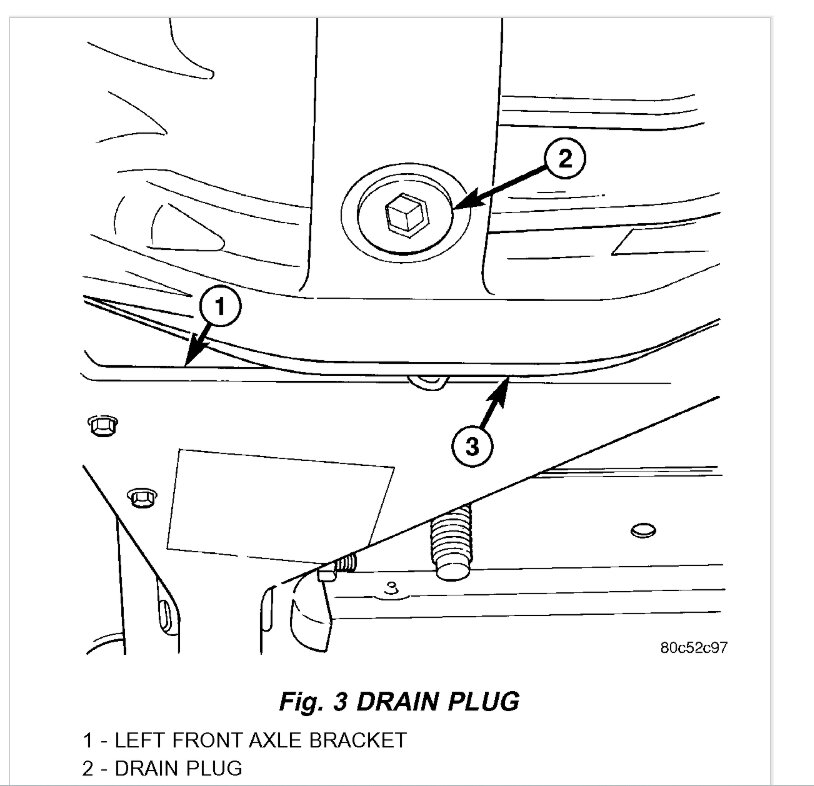 2

1

3

3

80c52c97

Fig. 3 DRAIN PLUG

1 - LEFT FRONT AXLE BRACKET
2 - DRAIN PLUG