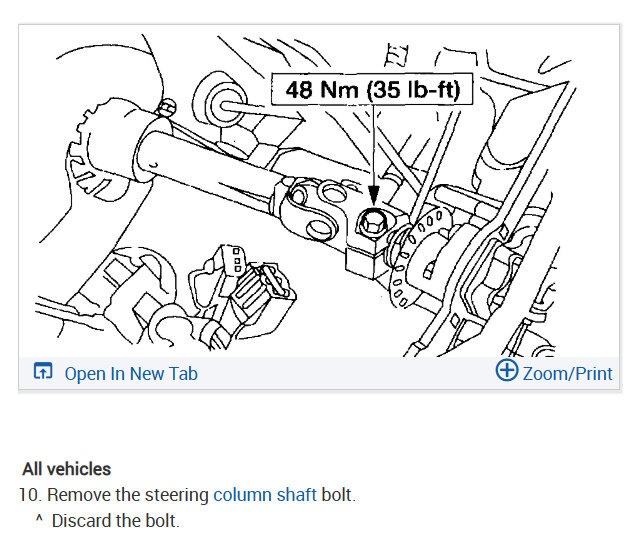 48 Nm (35 lb-ft)

Open In New Tab

Zoom/Print

All vehicles

10. Remove the steering column shaft bolt.

^ Discard the bolt.