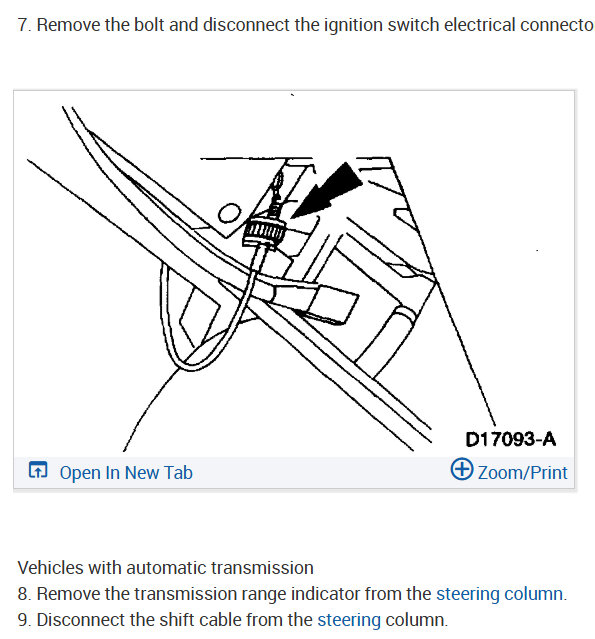 7. Remove the bolt and disconnect the ignition switch electrical connecto

D17093-A

Open In New Tab

Zoom/Print

Vehicles with automatic transmission
8. Remove the transmission range indicator from the steering column.
9. Disconnect the shift cable from the steering column.