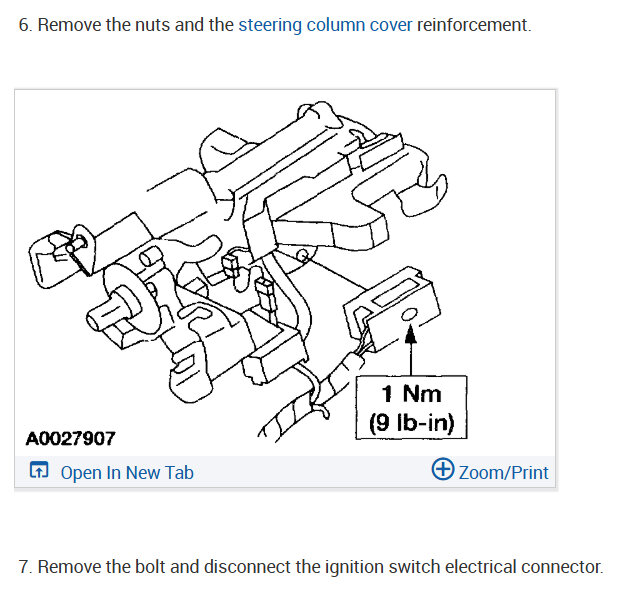 6. Remove the nuts and the steering column cover reinforcement.

1 Nm
(9 lb-in)

A0027907

Open In New Tab

Zoom/Print

7. Remove the bolt and disconnect the ignition switch electrical connector.