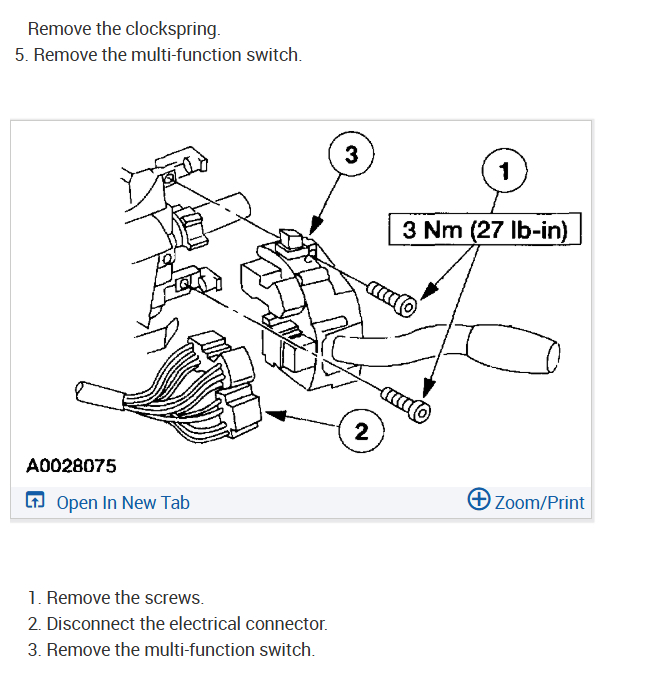 Remove the clockspring.
5. Remove the multi-function switch.

3
1
3 Nm (27 lb-in)
2
A0028075

Open In New Tab
Zoom/Print

1. Remove the screws.
2. Disconnect the electrical connector.
3. Remove the multi-function switch.