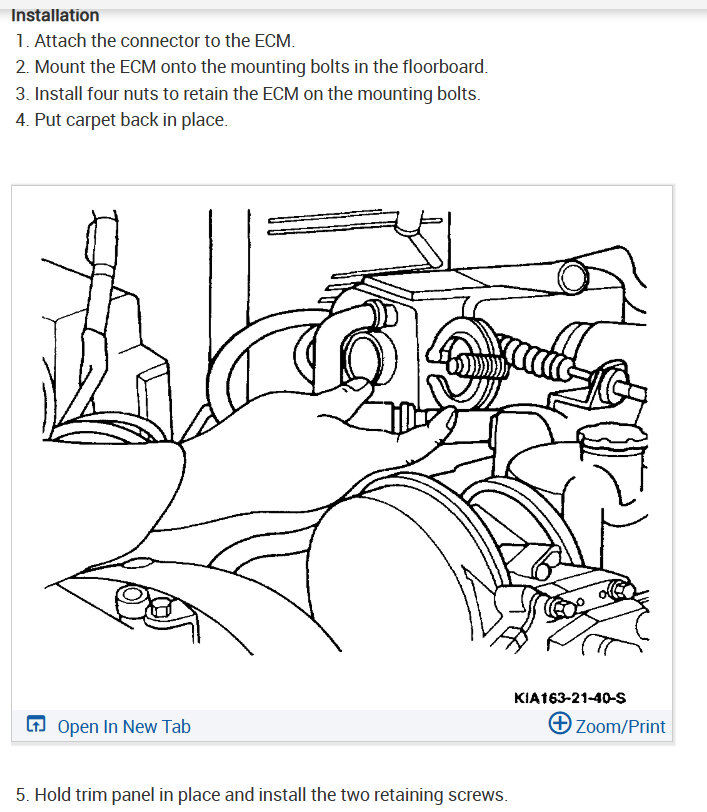 Installation

1. Attach the connector to the ECM.
2. Mount the ECM onto the mounting bolts in the floorboard.
3. Install four nuts to retain the ECM on the mounting bolts.
4. Put carpet back in place.

KIA163-21-40-S

Open In New Tab

Zoom/Print

5. Hold trim panel in place and install the two retaining screws.