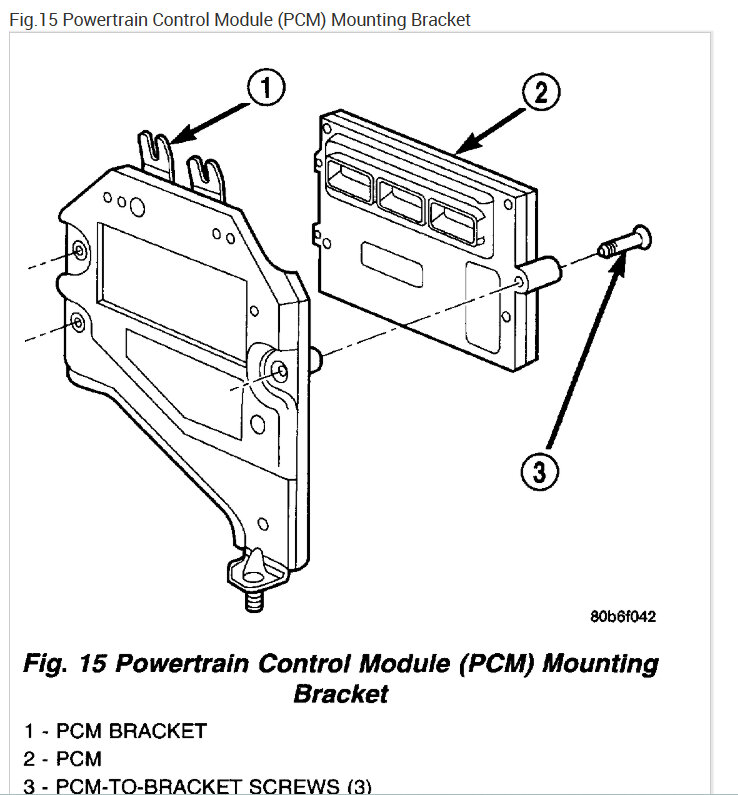 Fig.15 Powertrain Control Module (PCM) Mounting Bracket

1

2

3

80b6f042

Fig. 15 Powertrain Control Module (PCM) Mounting Bracket

1 - PCM BRACKET
2 - PCM
3 - PCM-TO-BRACKET SCREWS (3)