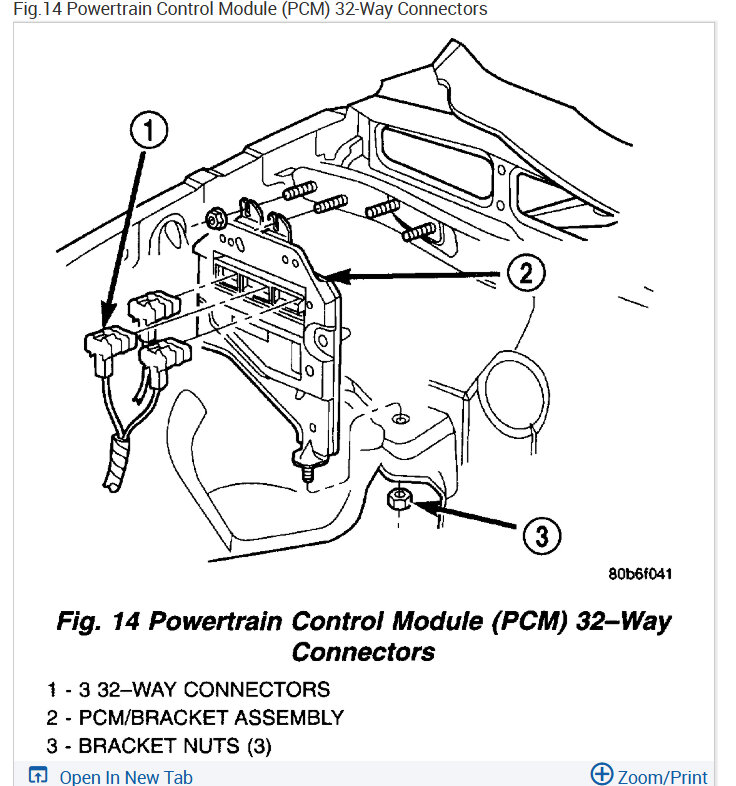 Fig.14 Powertrain Control Module (PCM) 32-Way Connectors

1

2

3

80b6f041

Fig. 14 Powertrain Control Module (PCM) 32–Way Connectors

1 - 3 32–WAY CONNECTORS
2 - PCM/BRACKET ASSEMBLY
3 - BRACKET NUTS (3)

Open In New Tab

Zoom/Print