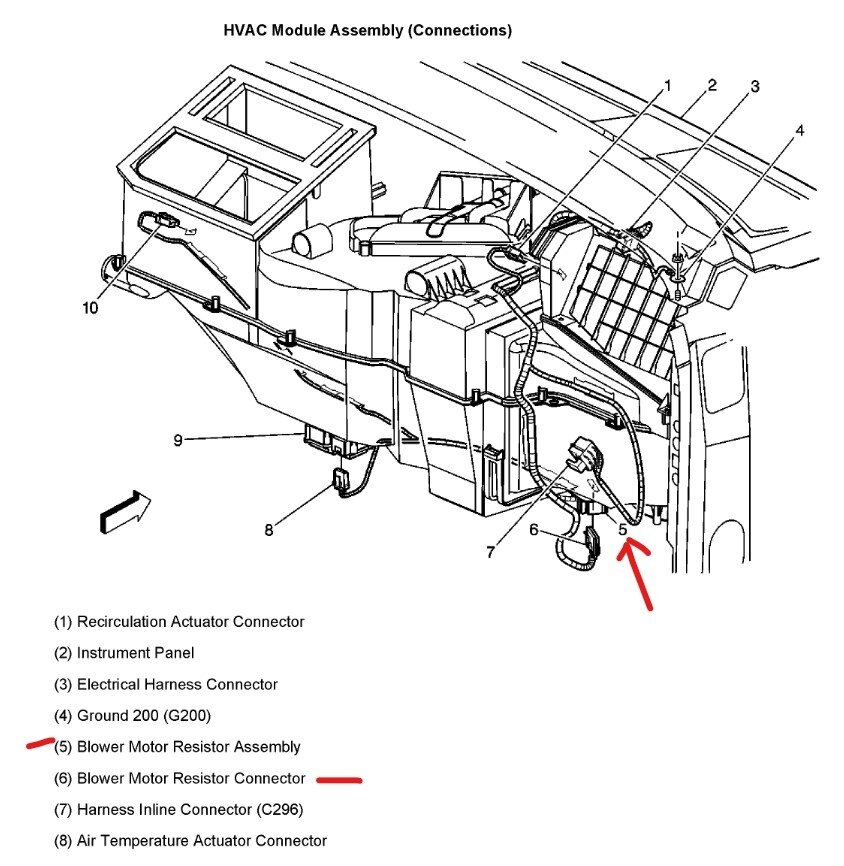 HVAC Module Assembly (Connections)

1
2
3
4
10
9
8
7
6
5

(1) Recirculation Actuator Connector

(2) Instrument Panel

(3) Electrical Harness Connector

(4) Ground 200 (G200)

(5) Blower Motor Resistor Assembly

(6) Blower Motor Resistor Connector

(7) Harness Inline Connector (C296)

(8) Air Temperature Actuator Connector