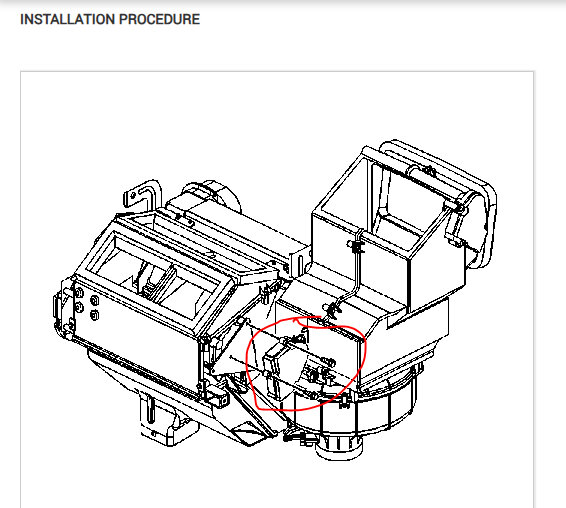 INSTALLATION PROCEDURE