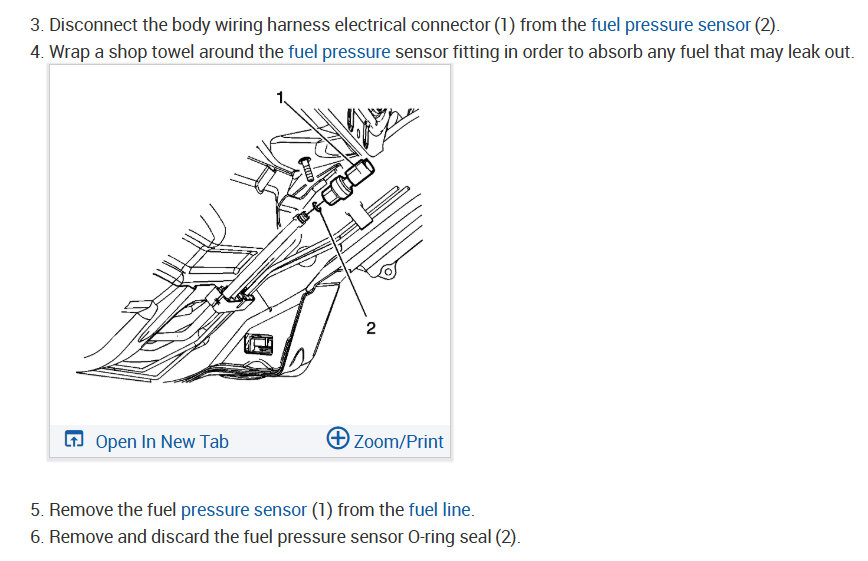 3. Disconnect the body wiring harness electrical connector (1) from the fuel pressure sensor (2).
4. Wrap a shop towel around the fuel pressure sensor fitting in order to absorb any fuel that may leak out.

1

2

Open In New Tab

Zoom/Print

5. Remove the fuel pressure sensor (1) from the fuel line.
6. Remove and discard the fuel pressure sensor O-ring seal (2).