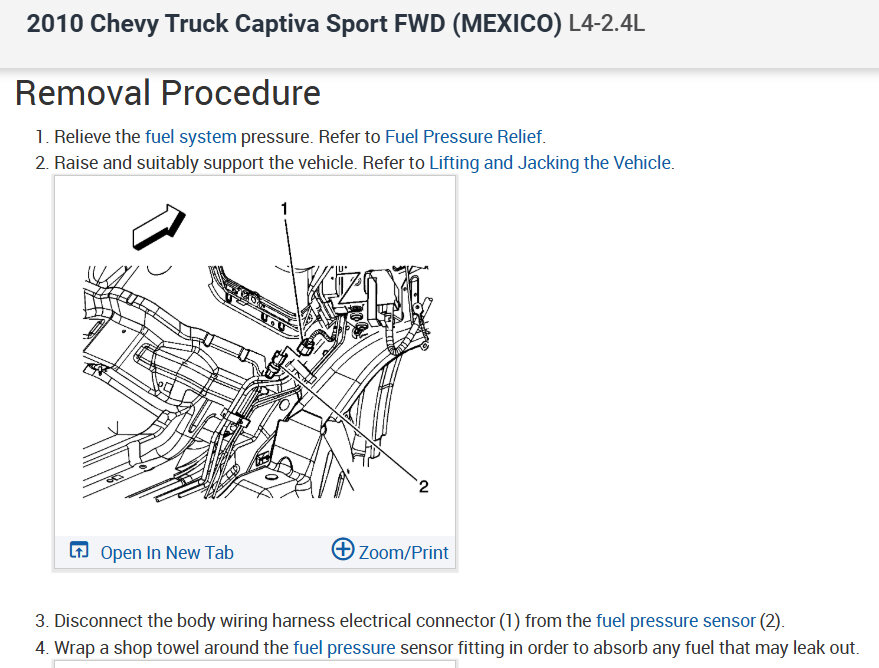 2010 Chevy Truck Captiva Sport FWD (MEXICO) L4-2.4L

Removal Procedure

1. Relieve the fuel system pressure. Refer to Fuel Pressure Relief.
2. Raise and suitably support the vehicle. Refer to Lifting and Jacking the Vehicle.

1

2

Open In New Tab

Zoom/Print

3. Disconnect the body wiring harness electrical connector (1) from the fuel pressure sensor (2).
4. Wrap a shop towel around the fuel pressure sensor fitting in order to absorb any fuel that may leak out.