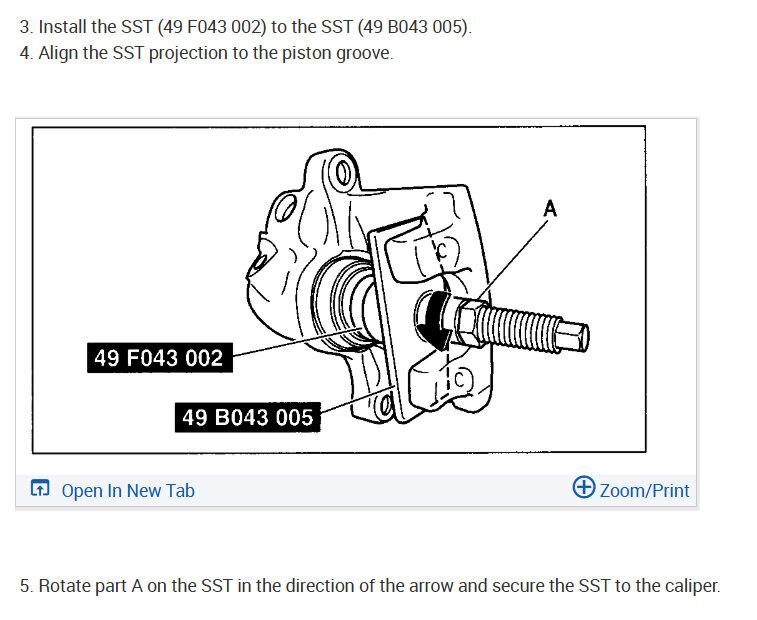 3. Install the SST (49 F043 002) to the SST (49 B043 005).
4. Align the SST projection to the piston groove.

A
49 F043 002
49 B043 005

Open In New Tab
Zoom/Print

5. Rotate part A on the SST in the direction of the arrow and secure the SST to the caliper.