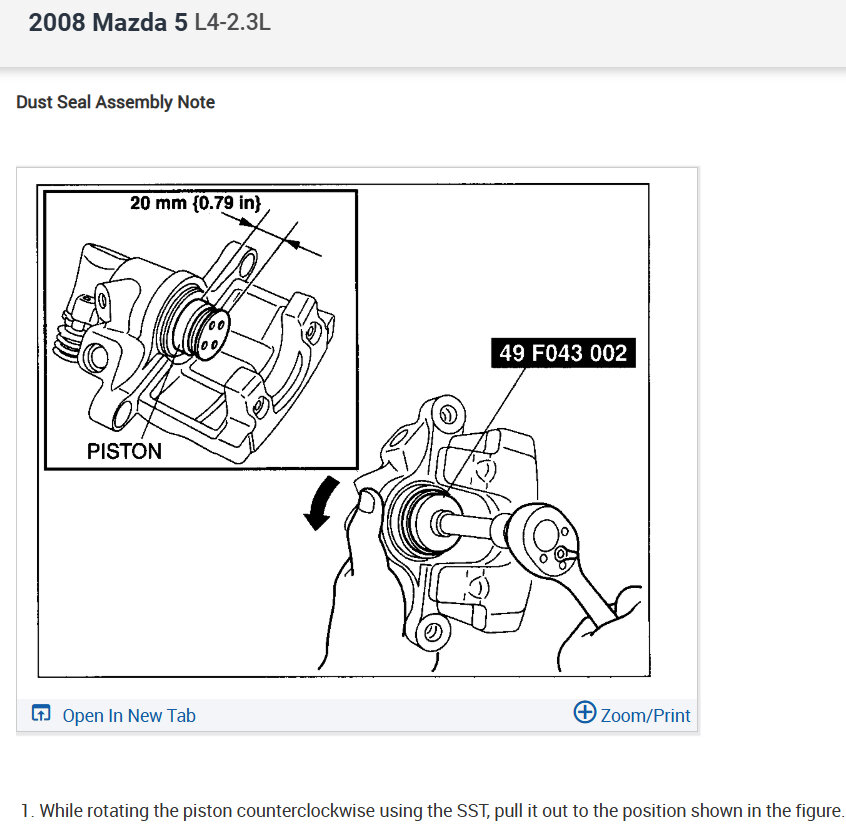 2008 Mazda 5 L4-2.3L

Dust Seal Assembly Note

20 mm {0.79 in}

PISTON

49 F043 002

Open In New Tab

Zoom/Print

1. While rotating the piston counterclockwise using the SST, pull it out to the position shown in the figure.