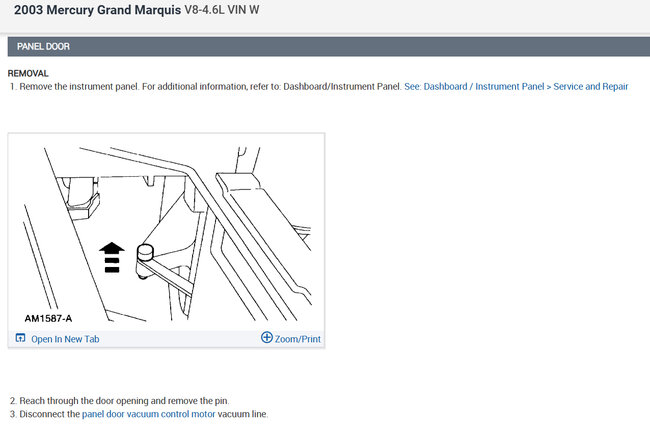 2003 Mercury Grand Marquis V8-4.6L VIN W

PANEL DOOR

REMOVAL

1. Remove the instrument panel. For additional information, refer to: Dashboard/Instrument Panel. See: Dashboard / Instrument Panel > Service and Repair

AM1587-A

Open In New Tab

Zoom/Print

2. Reach through the door opening and remove the pin.
3. Disconnect the panel door vacuum control motor vacuum line.