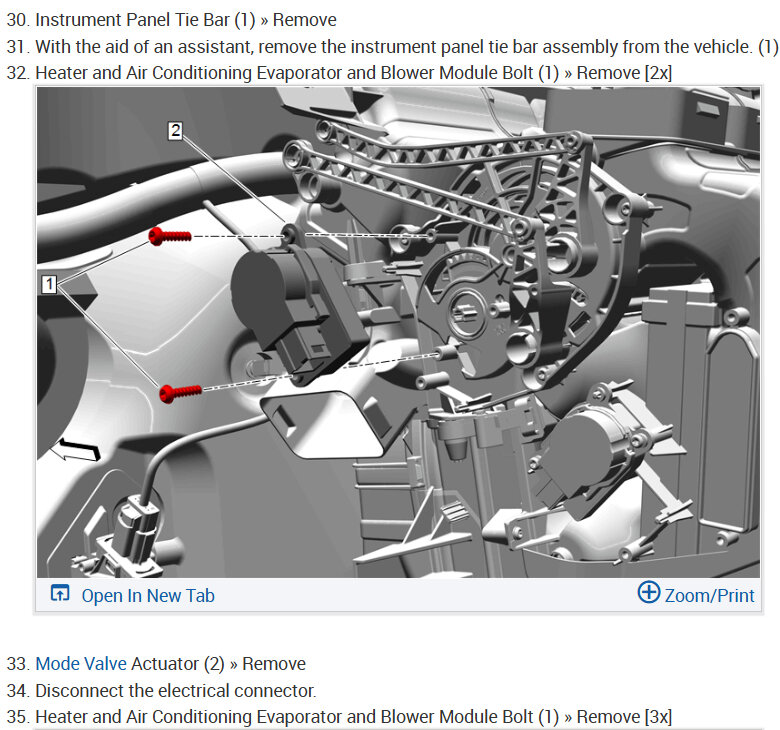 30. Instrument Panel Tie Bar (1) » Remove
31. With the aid of an assistant, remove the instrument panel tie bar assembly from the vehicle. (1)
32. Heater and Air Conditioning Evaporator and Blower Module Bolt (1) » Remove [2x]

2

1

Open In New Tab

Zoom/Print

33. Mode Valve Actuator (2) » Remove
34. Disconnect the electrical connector.
35. Heater and Air Conditioning Evaporator and Blower Module Bolt (1) » Remove [3x]