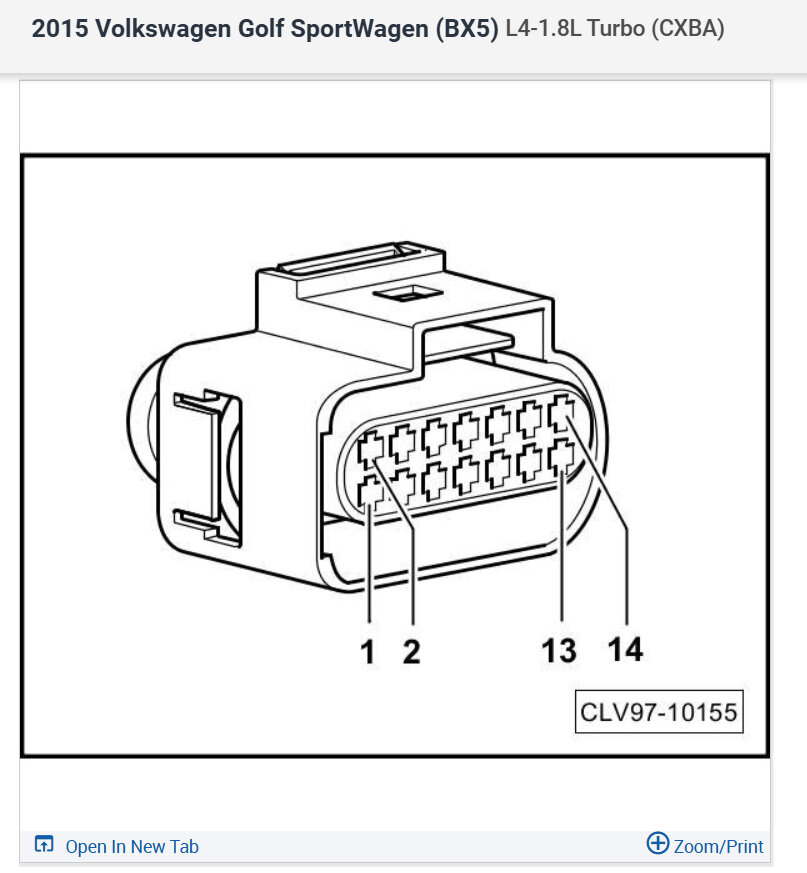 2015 Volkswagen Golf SportWagen (BX5) L4-1.8L Turbo (CXBA)

1 2 13 14

CLV97-10155

Open In New Tab

Zoom/Print