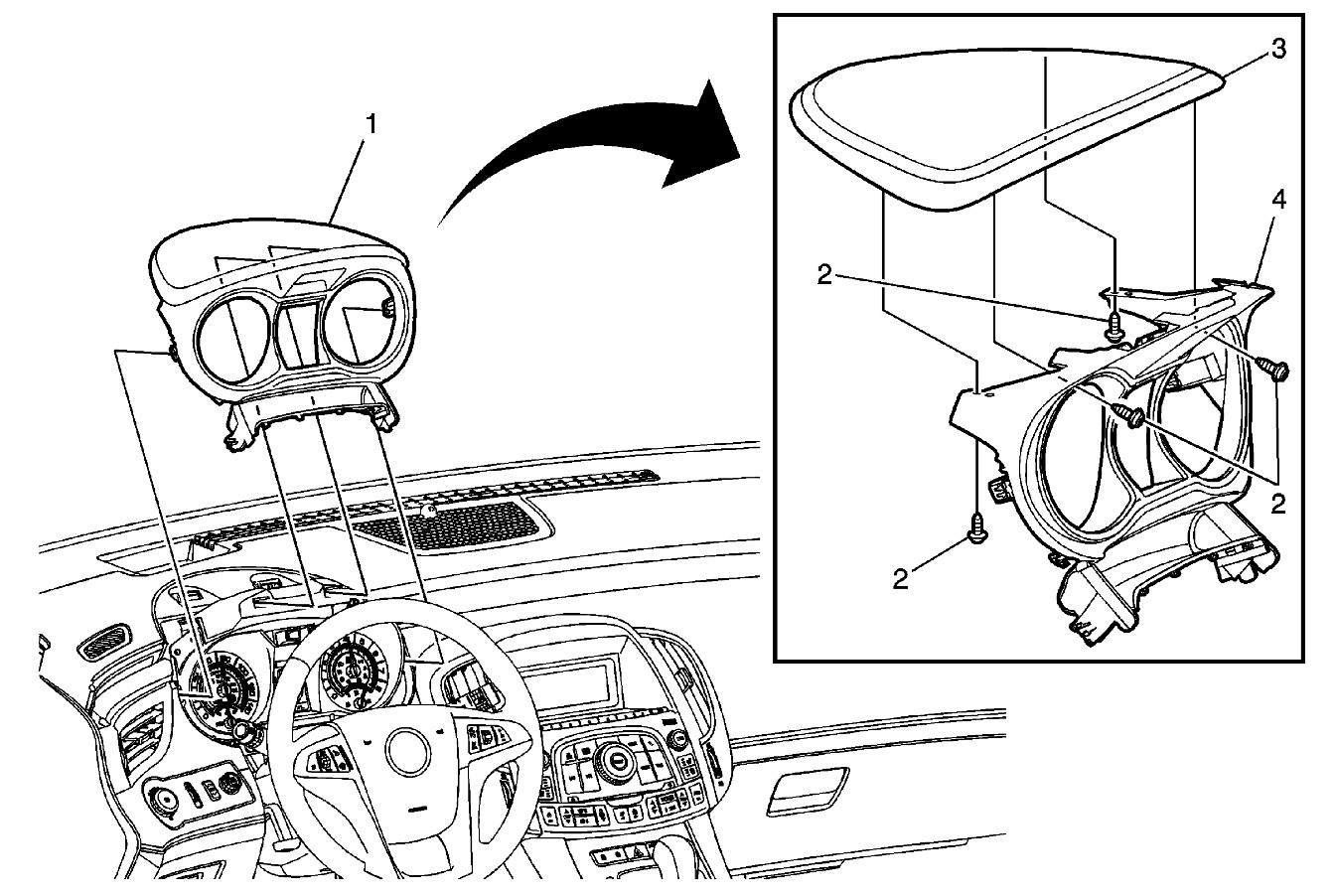 1
3
4
2
2
2