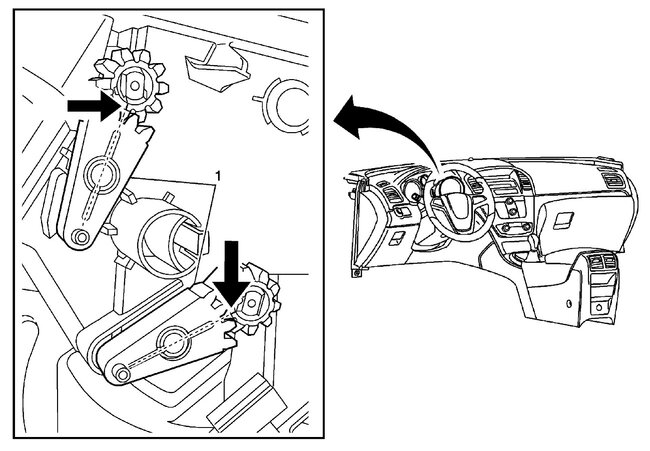 1